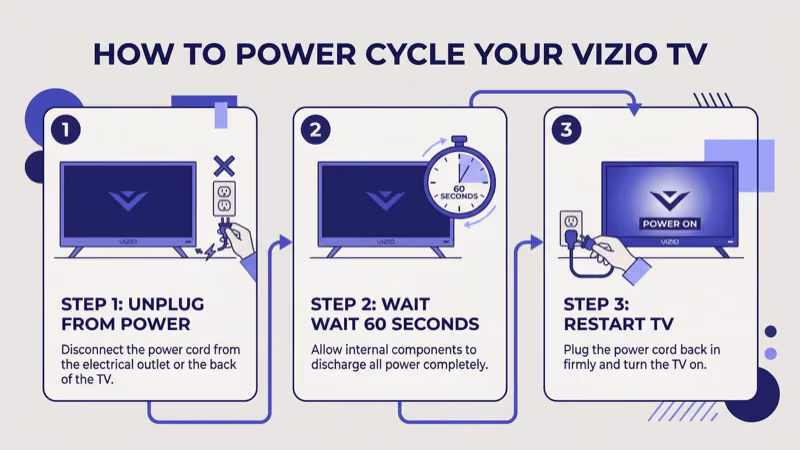 HOW TO POWER CYCLE YOUR VIZIO TV

1

VIZIO

STEP 1: UNPLUG FROM POWER

Disconnect the power cord from the electrical outlet or the back of the TV.

2

60 SECONDS

VIZIO

STEP 2: WAIT WAIT 60 SECONDS

Allow internal components to discharge all power completely.

3

POWER ON

VIZIO

STEP 3: RESTART TV

Plug the power cord back in firmly and turn the TV on.