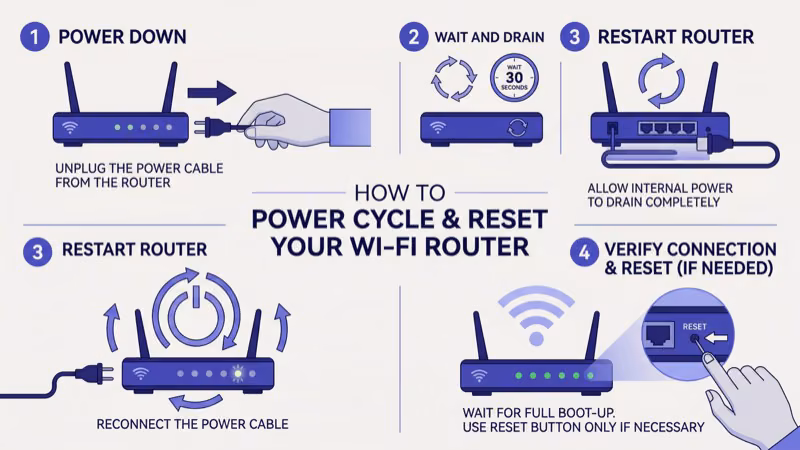 1 POWER DOWN

UNPLUG THE POWER CABLE FROM THE ROUTER

2 WAIT AND DRAIN

WAIT 30 SECONDS

3 RESTART ROUTER

ALLOW INTERNAL POWER TO DRAIN COMPLETELY

HOW TO
POWER CYCLE & RESET YOUR WI-FI ROUTER

3 RESTART ROUTER

RECONNECT THE POWER CABLE

4 VERIFY CONNECTION & RESET (IF NEEDED)

RESET

WAIT FOR FULL BOOT-UP.
USE RESET BUTTON ONLY IF NECESSARY