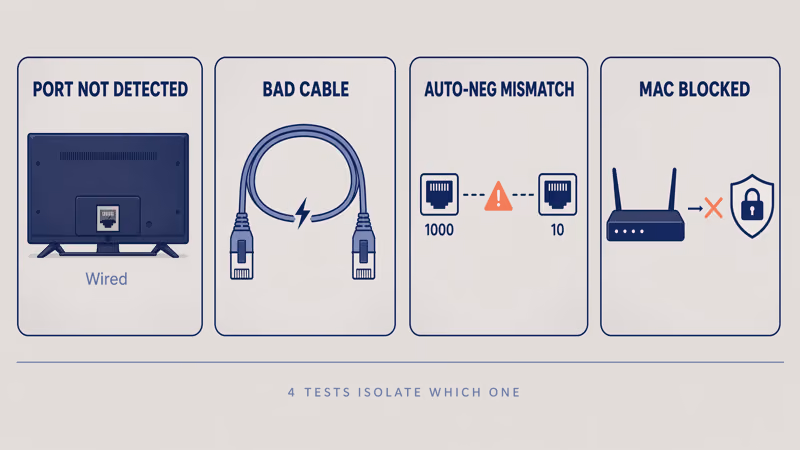 PORT NOT DETECTED

Wired

BAD CABLE

AUTO-NEG MISMATCH

1000

10

MAC BLOCKED

4 TESTS ISOLATE WHICH ONE