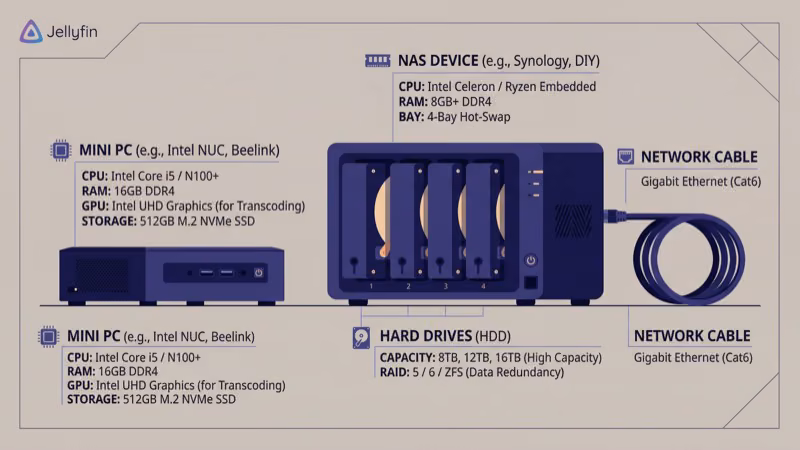 Jellyfin

NAS DEVICE (e.g., Synology, DIY)
CPU: Intel Celeron / Ryzen Embedded
RAM: 8GB+ DDR4
BAY: 4-Bay Hot-Swap

MINI PC (e.g., Intel NUC, Beelink)
CPU: Intel Core i5 / N100+
RAM: 16GB DDR4
GPU: Intel UHD Graphics (for Transcoding)
STORAGE: 512GB M.2 NVMe SSD

NETWORK CABLE
Gigabit Ethernet (Cat6)

1 2 3 4

MINI PC (e.g., Intel NUC, Beelink)
CPU: Intel Core i5 / N100+
RAM: 16GB DDR4
GPU: Intel UHD Graphics (for Transcoding)
STORAGE: 512GB M.2 NVMe SSD

HARD DRIVES (HDD)
CAPACITY: 8TB, 12TB, 16TB (High Capacity)
RAID: 5 / 6 / ZFS (Data Redundancy)

NETWORK CABLE
Gigabit Ethernet (Cat6)