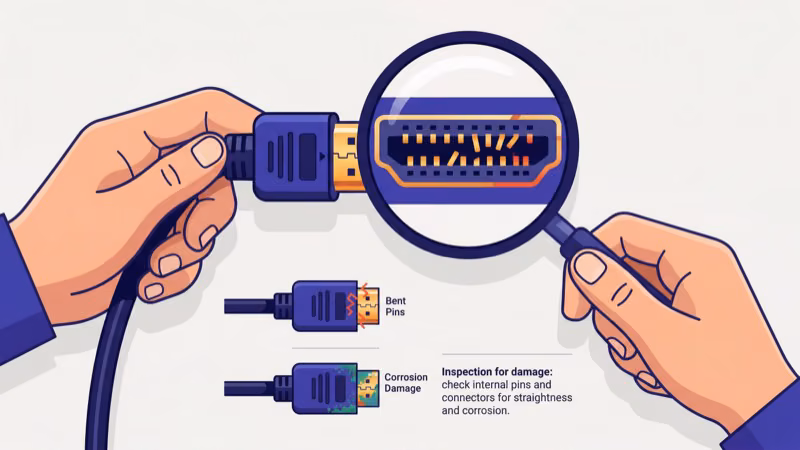 Bent Pins

Corrosion Damage

Inspection for damage: check internal pins and connectors for straightness and corrosion.