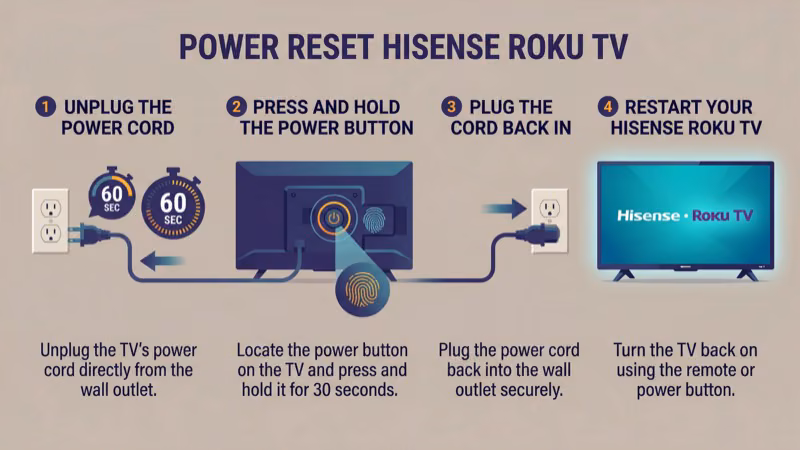 POWER RESET HISENSE ROKU TV

1 UNPLUG THE POWER CORD

60 SEC

60 SEC

Unplug the TV's power cord directly from the wall outlet.

2 PRESS AND HOLD THE POWER BUTTON

Locate the power button on the TV and press and hold it for 30 seconds.

3 PLUG THE CORD BACK IN

Plug the power cord back into the wall outlet securely.

4 RESTART YOUR HISENSE ROKU TV

Hisense • Roku TV

Turn the TV back on using the remote or power button.