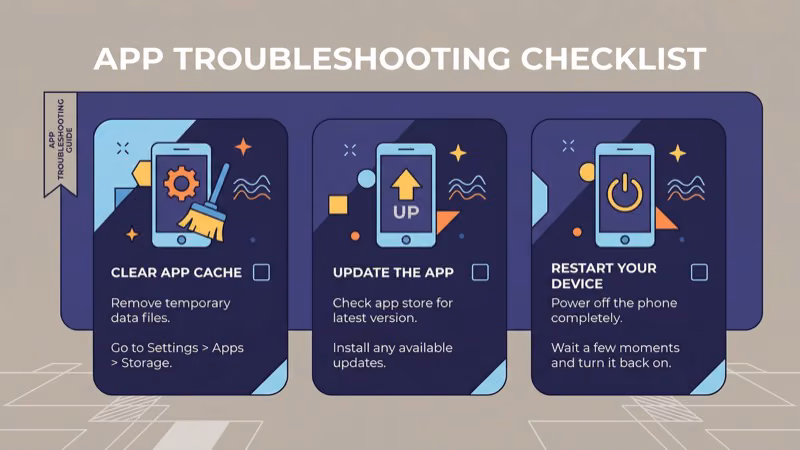 APP TROUBLESHOOTING CHECKLIST

APP TROUBLESHOOTING GUIDE

CLEAR APP CACHE

Remove temporary data files.

Go to Settings > Apps > Storage.

UP

UPDATE THE APP

Check app store for latest version.

Install any available updates.

RESTART YOUR DEVICE

Power off the phone completely.

Wait a few moments and turn it back on.