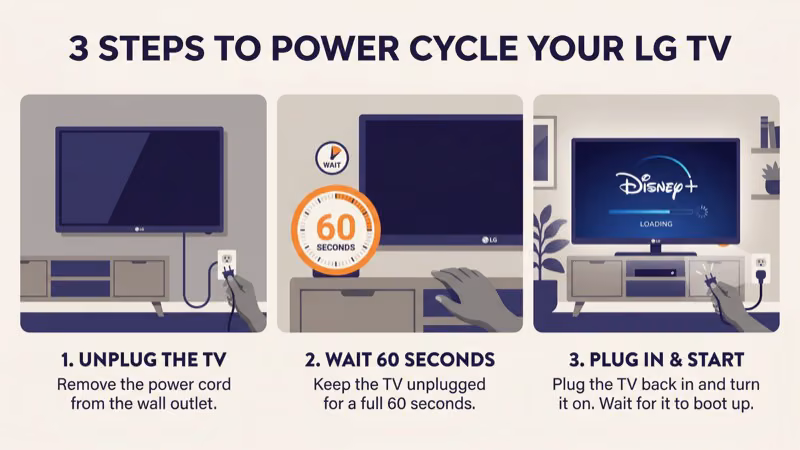 3 STEPS TO POWER CYCLE YOUR LG TV

LG

WAIT

60
SECONDS

LG

Disney+

LOADING

1. UNPLUG THE TV
Remove the power cord from the wall outlet.

2. WAIT 60 SECONDS
Keep the TV unplugged for a full 60 seconds.

3. PLUG IN & START
Plug the TV back in and turn it on. Wait for it to boot up.