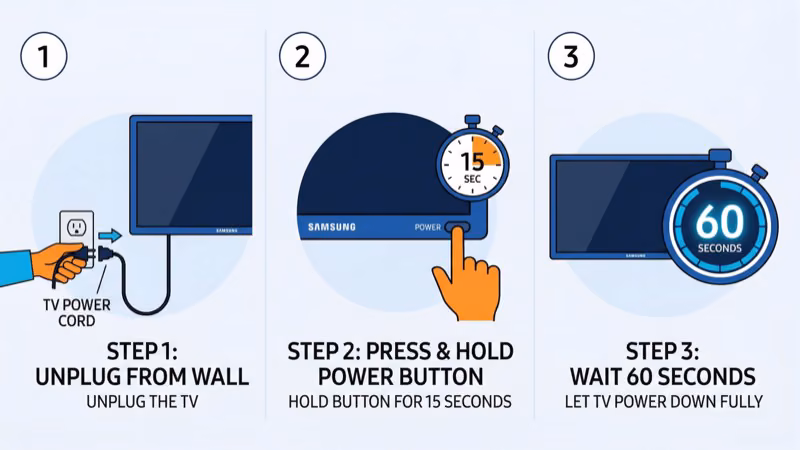 1

SAMSUNG

TV POWER CORD

STEP 1:
UNPLUG FROM WALL
UNPLUG THE TV

2

15
SEC

SAMSUNG
POWER

STEP 2: PRESS & HOLD
POWER BUTTON
HOLD BUTTON FOR 15 SECONDS

3

SAMSUNG

60
SECONDS

STEP 3:
WAIT 60 SECONDS
LET TV POWER DOWN FULLY